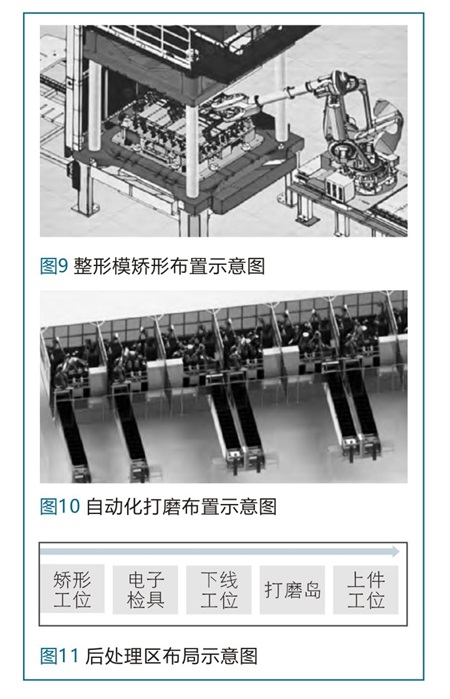 图9 整形模矫形布置示意图

图10 自动化打磨布置示意图

矫形工位

电子检具

下线工位

打磨岛

上件工位

图11 后处理区布局示意图