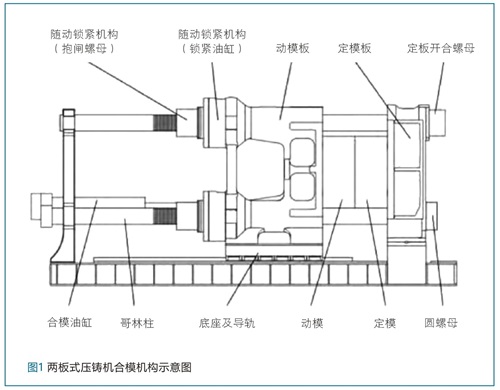 随动锁紧机构
（抱闸螺母）

随动锁紧机构
（锁紧油缸）

动模板

定模板

定板开合螺母

合模油缸

哥林柱

底座及导轨

动模

定模

圆螺母

图1 两板式压铸机合模机构示意图