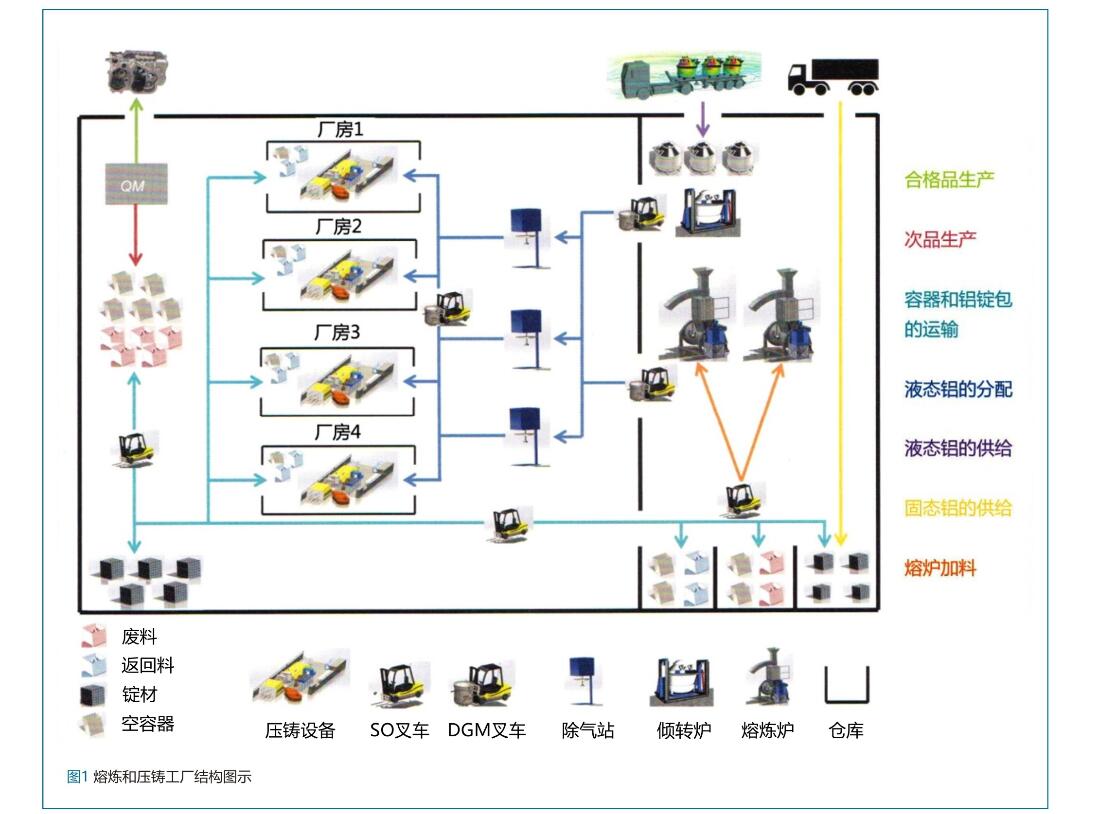 QM

厂房1

厂房2

厂房3

厂房4

合格品生产

次品生产

容器和铝锭包的运输

液态铝的分配

液态铝的供给

固态铝的供给

熔炉加料

废料
返回料
锭材
空容器

压铸设备　SO叉车　DGM叉车　除气站　倾转炉　熔炼炉　仓库

图1 熔炼和压铸工厂结构图示